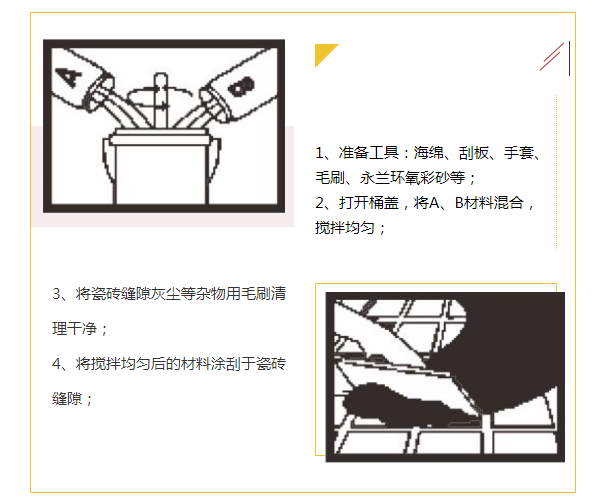 A

B

1、准备工具：海绵、刮板、手套、毛刷、永兰环氧彩砂等；
2、打开桶盖，将A、B材料混合，搅拌均匀；

3、将瓷砖缝隙灰尘等杂物用毛刷清理干净；

4、将搅拌均匀后的材料涂刮于瓷砖缝隙；